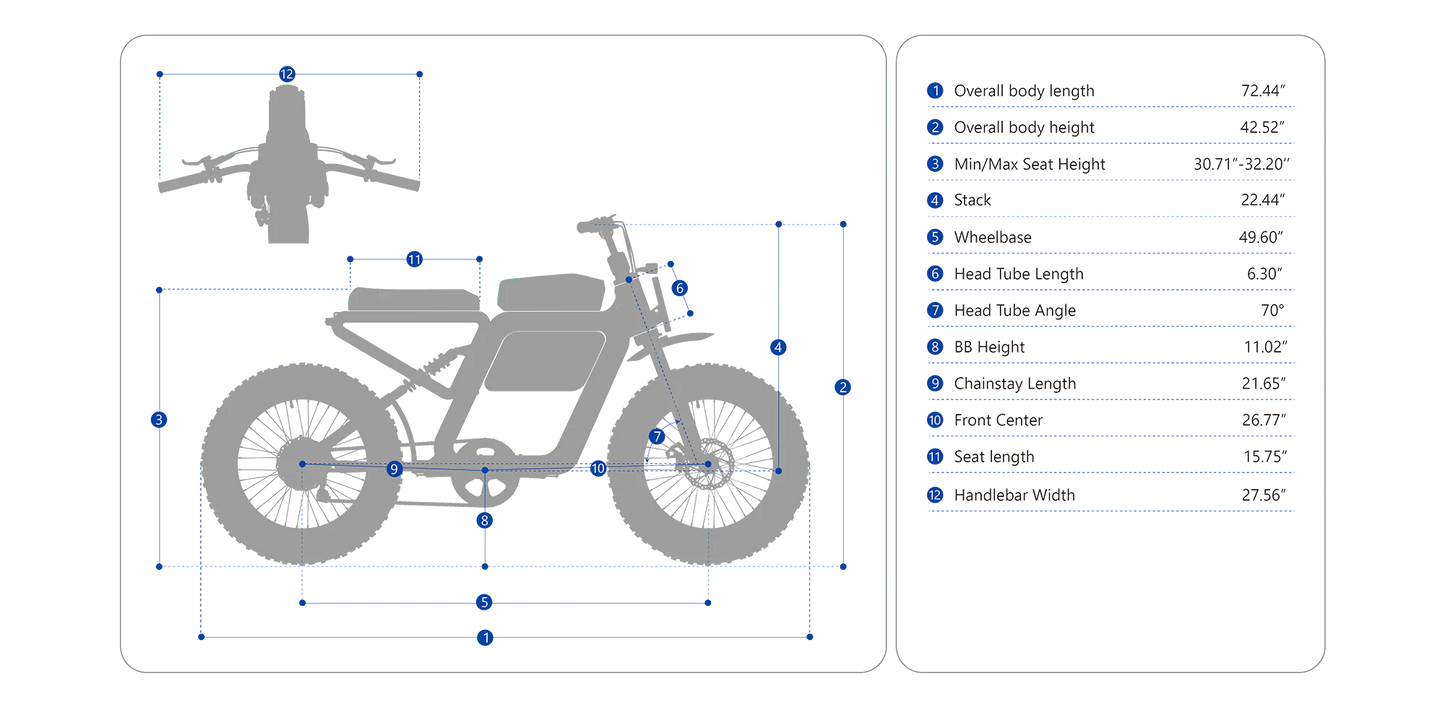 12
11
6
4
2
3
7
9
10
8
5
1

| | | |
|---|---|---|
| 1 | Overall body length | 72.44″ |
| 2 | Overall body height | 42.52″ |
| 3 | Min/Max Seat Height | 30.71″-32.20′′ |
| 4 | Stack | 22.44″ |
| 5 | Wheelbase | 49.60″ |
| 6 | Head Tube Length | 6.30″ |
| 7 | Head Tube Angle | 70° |
| 8 | BB Height | 11.02″ |
| 9 | Chainstay Length | 21.65″ |
| 10 | Front Center | 26.77″ |
| 11 | Seat length | 15.75″ |
| 12 | Handlebar Width | 27.56″ |